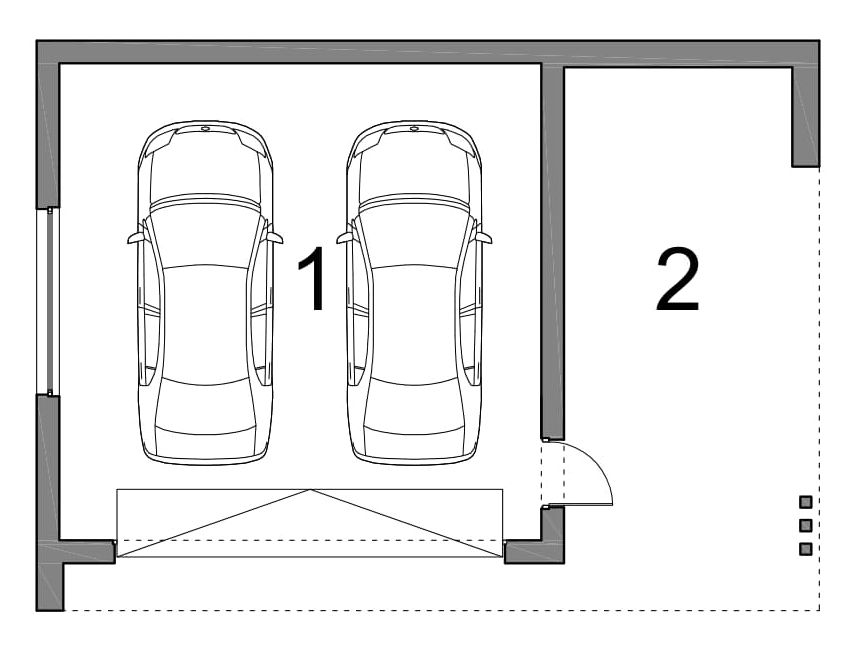 1

2